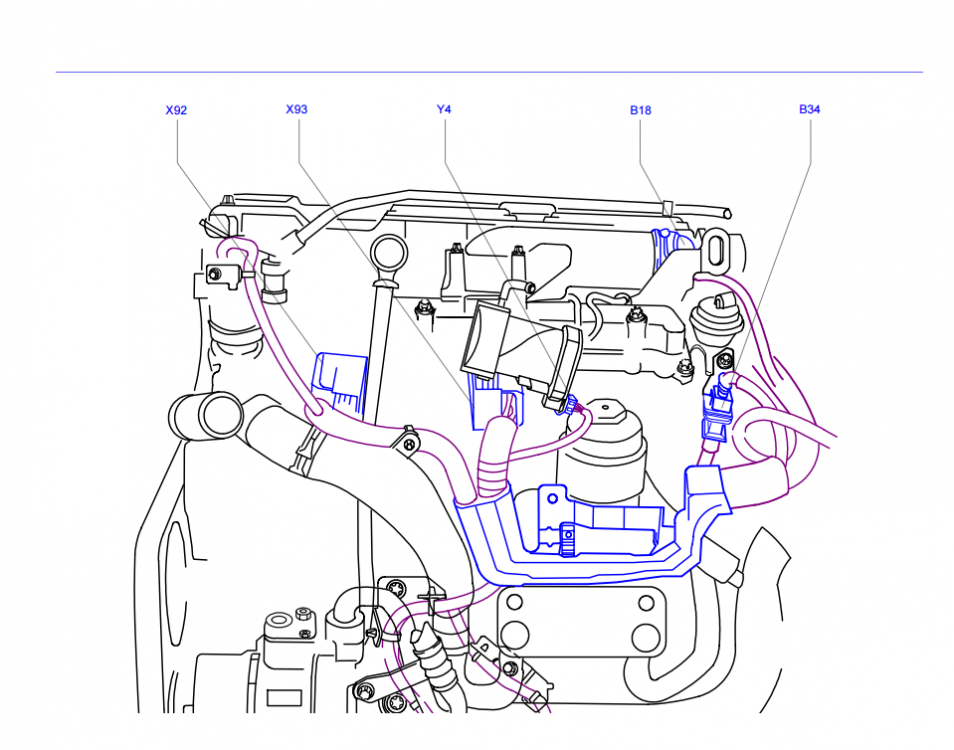 X92
X93
Y4
B18
B34