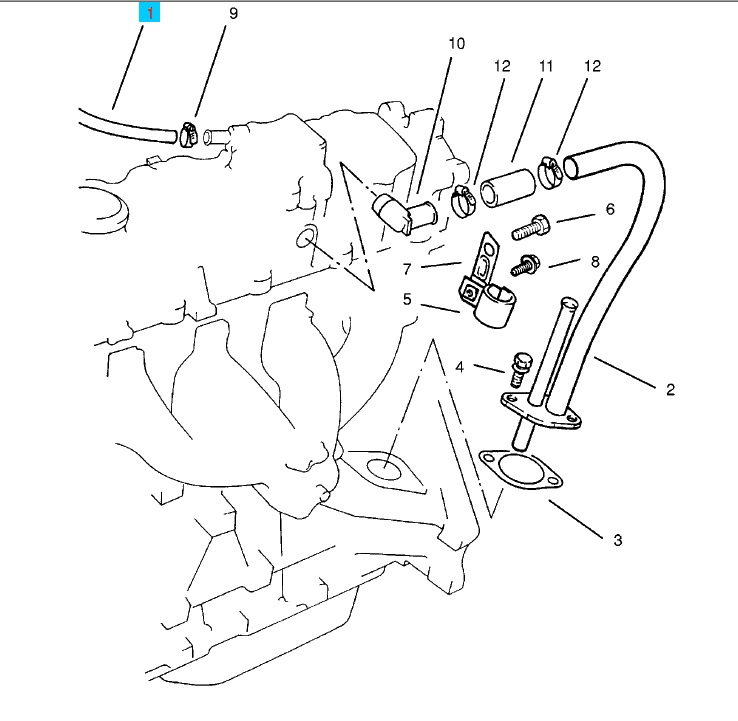 1
9
10
12
11
12
6
7
8
5
4
2
3